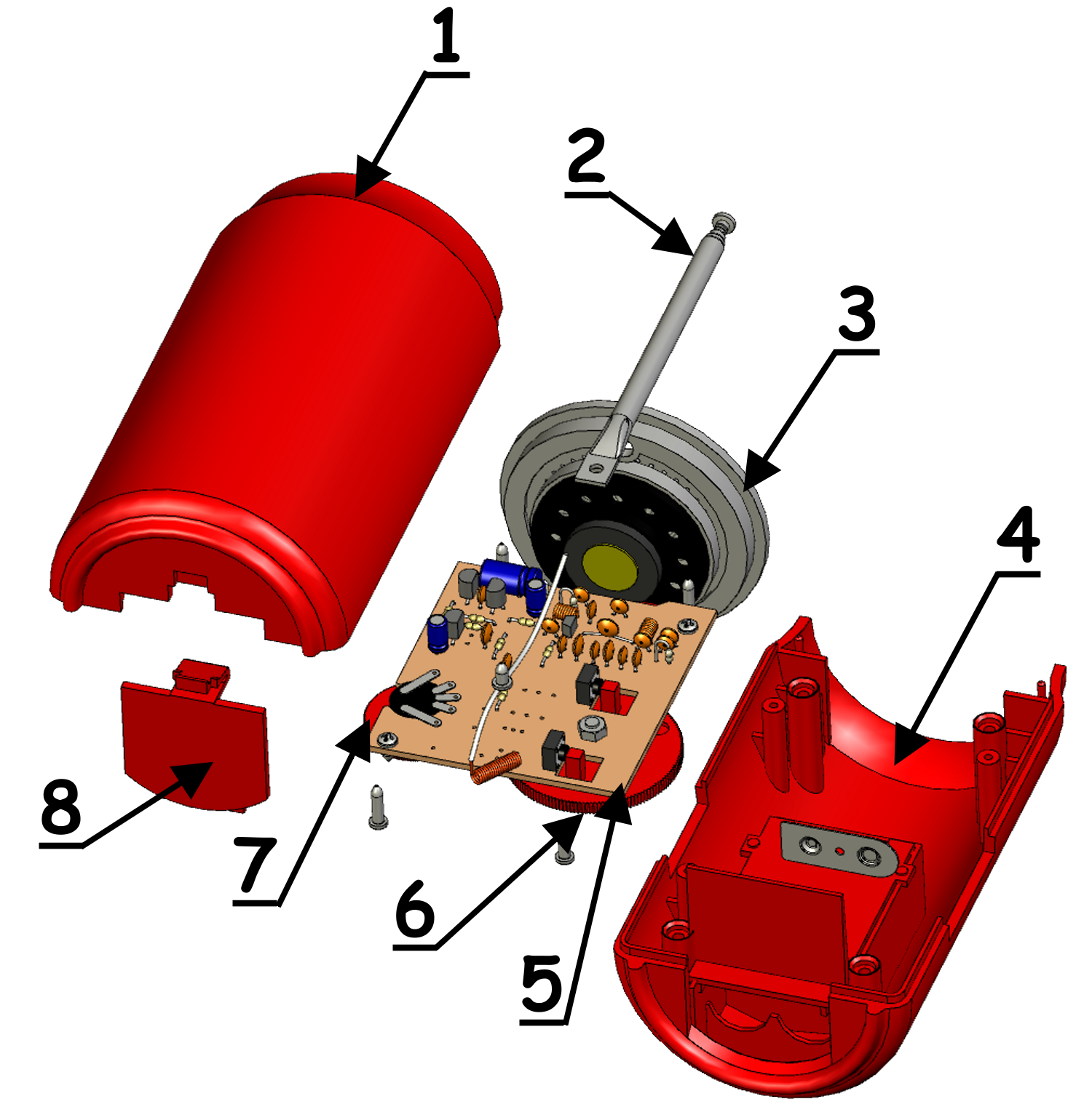 1

2

3

4

8

7

6

5